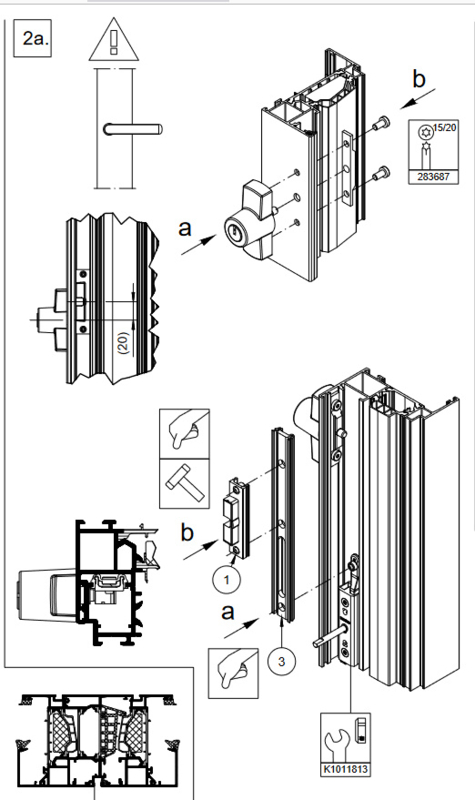 2a.

b

15/20

283687

a

(20)

b

1

a

3

K1011813