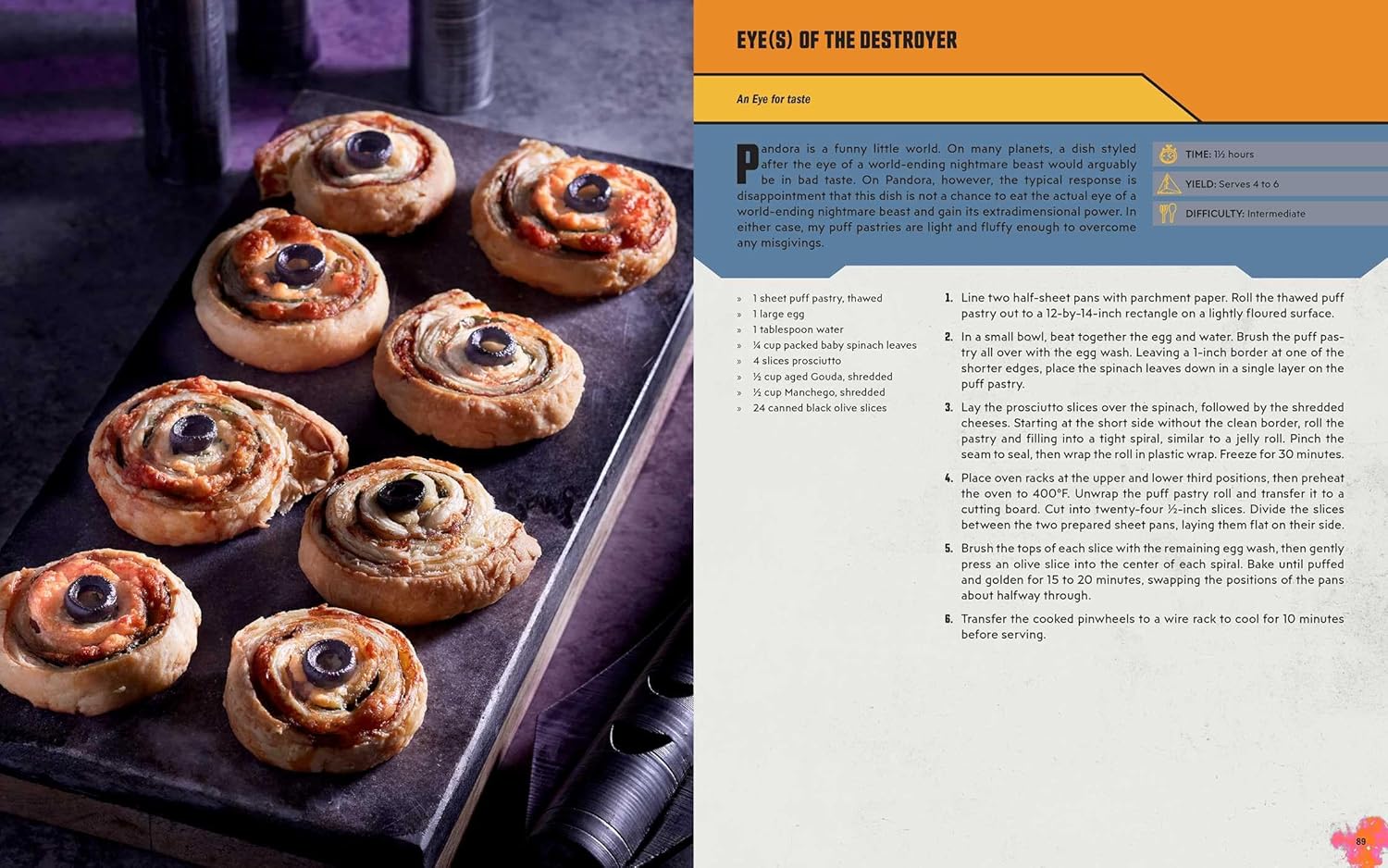 EYE(S) OF THE DESTROYER

An Eye for taste

Pandora is a funny little world. On many planets, a dish styled after the eye of a world-ending nightmare beast would arguably be in bad taste. On Pandora, however, the typical response is disappointment that this dish is not a chance to eat the actual eye of a world-ending nightmare beast and gain its extradimensional power. In either case, my puff pastries are light and fluffy enough to overcome any misgivings.

TIME: 1½ hours

YIELD: Serves 4 to 6

DIFFICULTY: Intermediate

» 1 sheet puff pastry, thawed
» 1 large egg
» 1 tablespoon water
» ¼ cup packed baby spinach leaves
» 4 slices prosciutto
» ½ cup aged Gouda, shredded
» ½ cup Manchego, shredded
» 24 canned black olive slices

1. Line two half-sheet pans with parchment paper. Roll the thawed puff pastry out to a 12-by-14-inch rectangle on a lightly floured surface.

2. In a small bowl, beat together the egg and water. Brush the puff pastry all over with the egg wash. Leaving a 1-inch border at one of the shorter edges, place the spinach leaves down in a single layer on the puff pastry.

3. Lay the prosciutto slices over the spinach, followed by the shredded cheeses. Starting at the short side without the clean border, roll the pastry and filling into a tight spiral, similar to a jelly roll. Pinch the seam to seal, then wrap the roll in plastic wrap. Freeze for 30 minutes.

4. Place oven racks at the upper and lower third positions, then preheat the oven to 400°F. Unwrap the puff pastry roll and transfer it to a cutting board. Cut into twenty-four ½-inch slices. Divide the slices between the two prepared sheet pans, laying them flat on their side.

5. Brush the tops of each slice with the remaining egg wash, then gently press an olive slice into the center of each spiral. Bake until puffed and golden for 15 to 20 minutes, swapping the positions of the pans about halfway through.

6. Transfer the cooked pinwheels to a wire rack to cool for 10 minutes before serving.

89