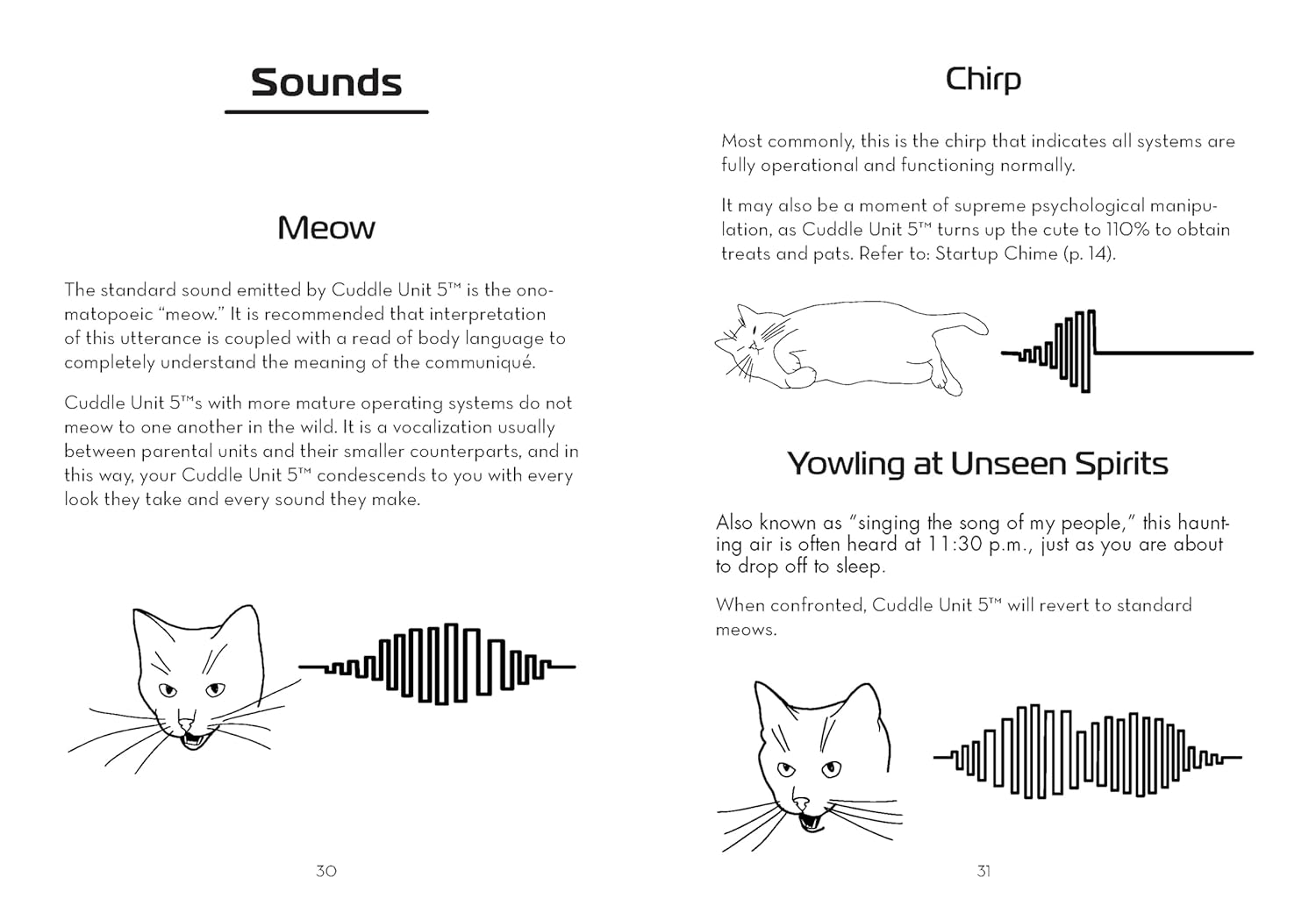 Sounds

Meow

The standard sound emitted by Cuddle Unit 5™ is the onomatopoeic "meow." It is recommended that interpretation of this utterance is coupled with a read of body language to completely understand the meaning of the communiqué.

Cuddle Unit 5™s with more mature operating systems do not meow to one another in the wild. It is a vocalization usually between parental units and their smaller counterparts, and in this way, your Cuddle Unit 5™ condescends to you with every look they take and every sound they make.

30

Chirp

Most commonly, this is the chirp that indicates all systems are fully operational and functioning normally.

It may also be a moment of supreme psychological manipulation, as Cuddle Unit 5™ turns up the cute to 110% to obtain treats and pats. Refer to: Startup Chime (p. 14).

Yowling at Unseen Spirits

Also known as "singing the song of my people," this haunting air is often heard at 11:30 p.m., just as you are about to drop off to sleep.

When confronted, Cuddle Unit 5™ will revert to standard meows.

31