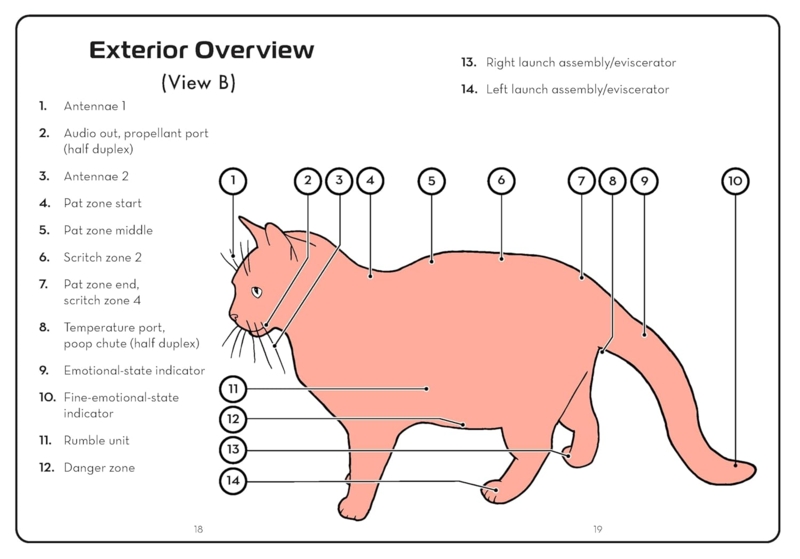 Exterior Overview

(View B)

1. Antennae 1

2. Audio out, propellant port (half duplex)

3. Antennae 2

4. Pat zone start

5. Pat zone middle

6. Scritch zone 2

7. Pat zone end, scritch zone 4

8. Temperature port, poop chute (half duplex)

9. Emotional-state indicator

10. Fine-emotional-state indicator

11. Rumble unit

12. Danger zone

13. Right launch assembly/eviscerator

14. Left launch assembly/eviscerator

1 2 3 4 5 6 7 8 9 10

11

12

13

14

18

19