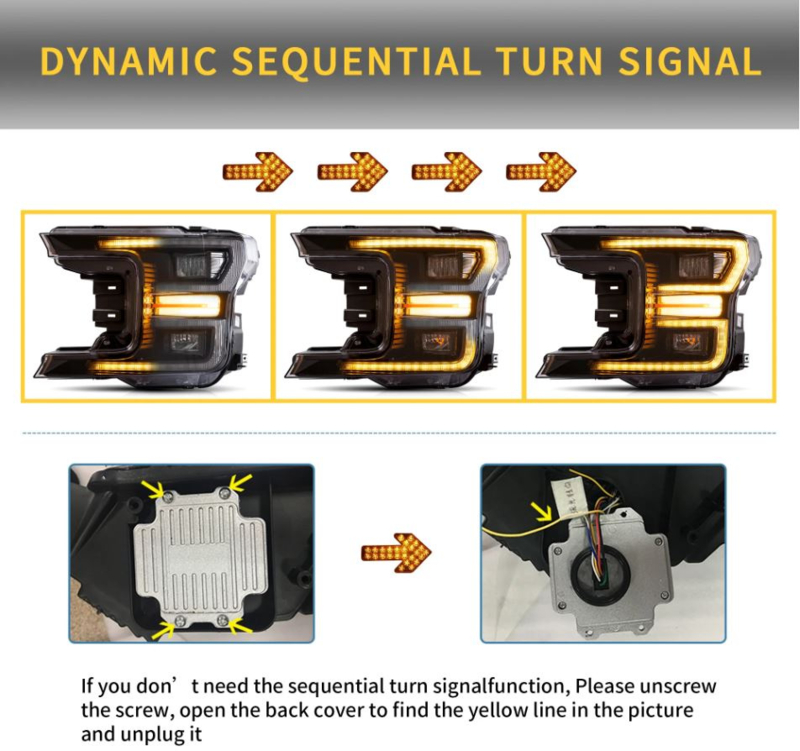 DYNAMIC SEQUENTIAL TURN SIGNAL

If you don’ t need the sequential turn signalfunction, Please unscrew the screw, open the back cover to find the yellow line in the picture and unplug it