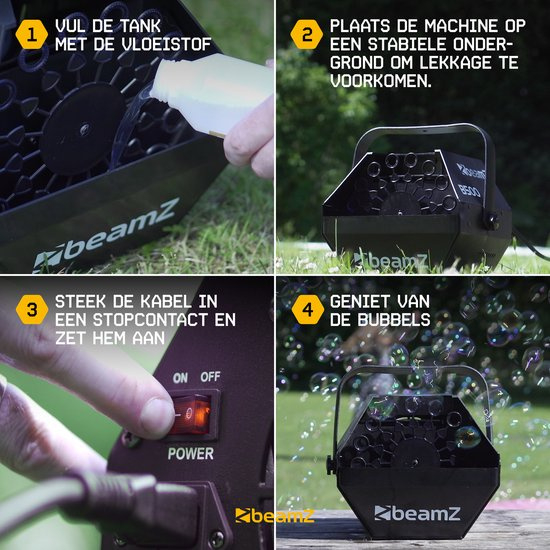 1 VUL DE TANK MET DE VLOEISTOF

beamZ

2 PLAATS DE MACHINE OP EEN STABIELE ONDERGROND OM LEKKAGE TE VOORKOMEN.

beamZ
B500

beamZ

3 STEEK DE KABEL IN EEN STOPCONTACT EN ZET HEM AAN

ON OFF
POWER

beamZ

4 GENIET VAN DE BUBBELS

beamZ