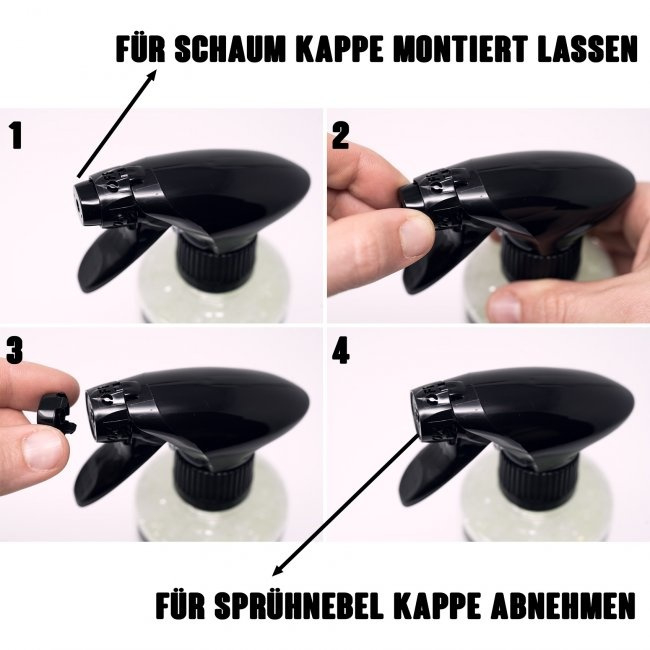 FÜR SCHAUM KAPPE MONTIERT LASSEN

1

2

3

4

FÜR SPRÜHNEBEL KAPPE ABNEHMEN