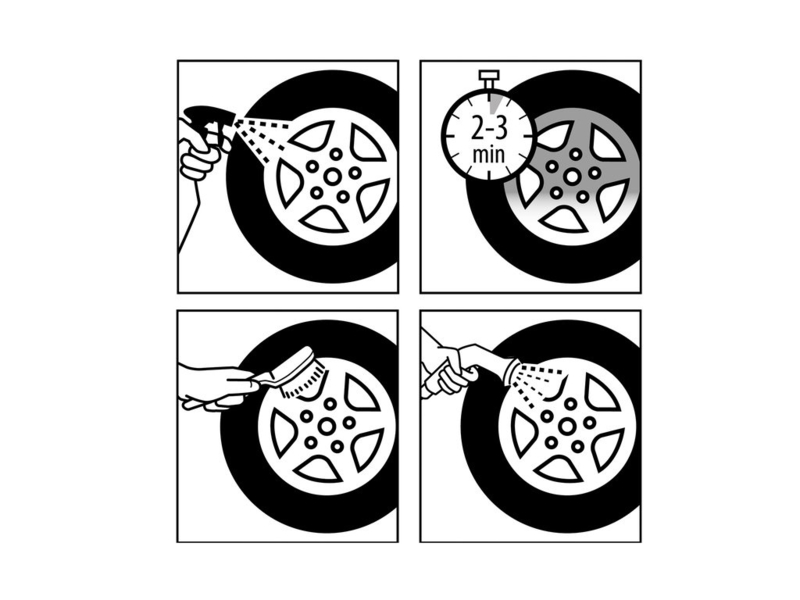 2-3 min