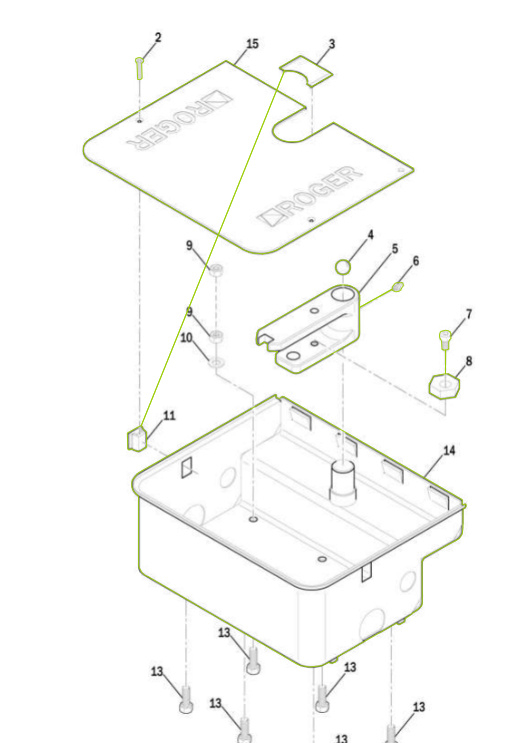 2
15
3
ROGER
ROGER
4
5
6
9
9
10
7
8
11
14
13
13
13
13
13
13