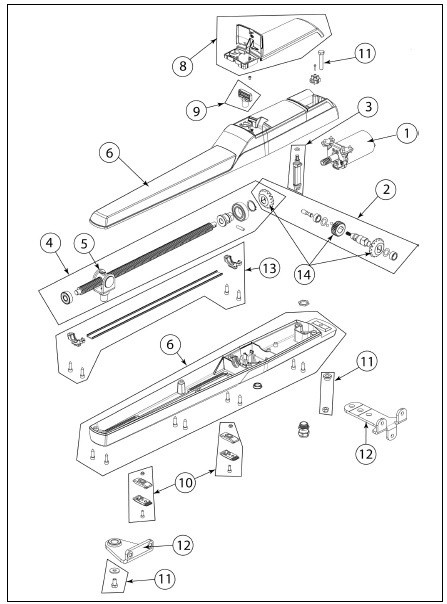 8
11
9
3
1
6
2
4
5
13
14
6
11
12
10
12
11