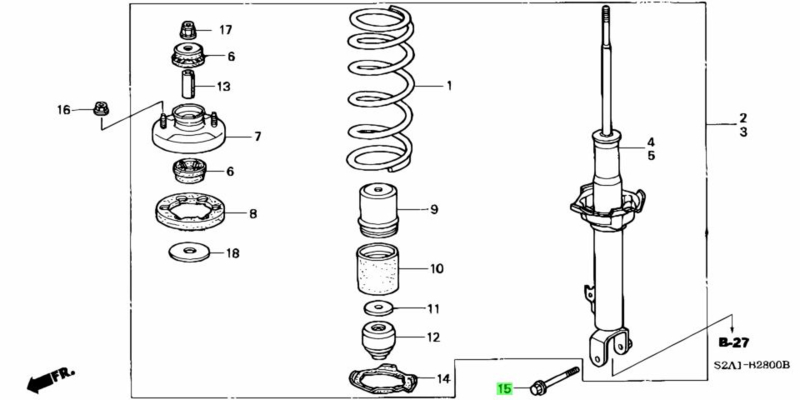 17
6
13
16
7
6
8
18
1
9
10
11
12
14
2
3
4
5
B-27
S2A1-B2800B
15
FR.