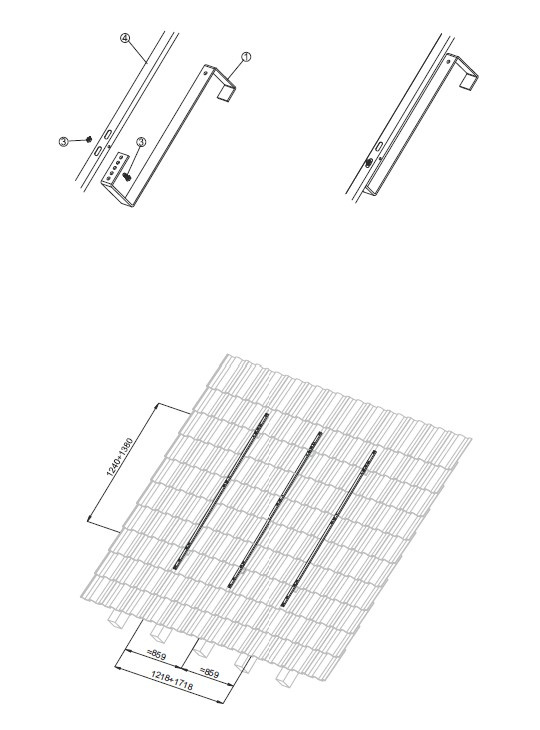 ④
①
③
③

1240÷1380

≈859
≈859
1218÷1718