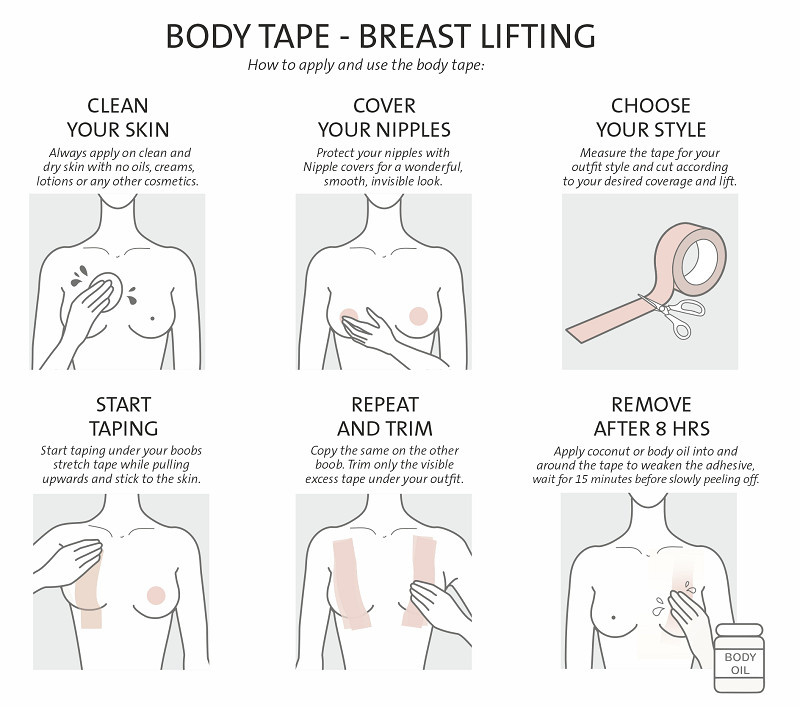 BODY TAPE - BREAST LIFTING
How to apply and use the body tape:

CLEAN YOUR SKIN
Always apply on clean and dry skin with no oils, creams, lotions or any other cosmetics.

COVER YOUR NIPPLES
Protect your nipples with Nipple covers for a wonderful, smooth, invisible look.

CHOOSE YOUR STYLE
Measure the tape for your outfit style and cut according to your desired coverage and lift.

START TAPING
Start taping under your boobs stretch tape while pulling upwards and stick to the skin.

REPEAT AND TRIM
Copy the same on the other boob. Trim only the visible excess tape under your outfit.

REMOVE AFTER 8 HRS
Apply coconut or body oil into and around the tape to weaken the adhesive, wait for 15 minutes before slowly peeling off.

BODY OIL