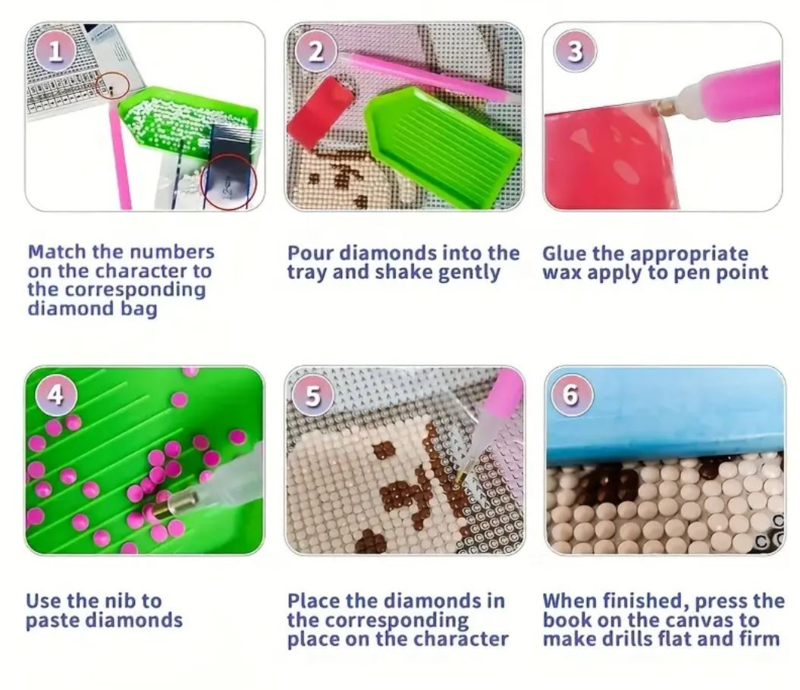 1

Match the numbers on the character to the corresponding diamond bag

2

Pour diamonds into the tray and shake gently

3

Glue the appropriate wax apply to pen point

4

Use the nib to paste diamonds

5

Place the diamonds in the corresponding place on the character

6

When finished, press the book on the canvas to make drills flat and firm