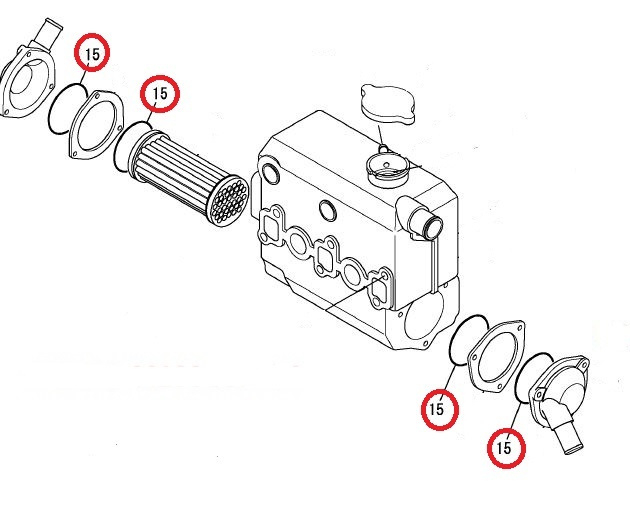 15
15
15
15