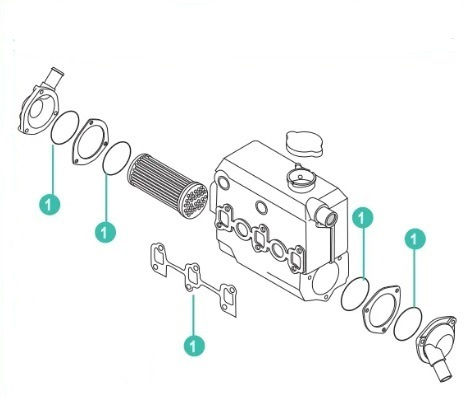 1
1
1
1
1