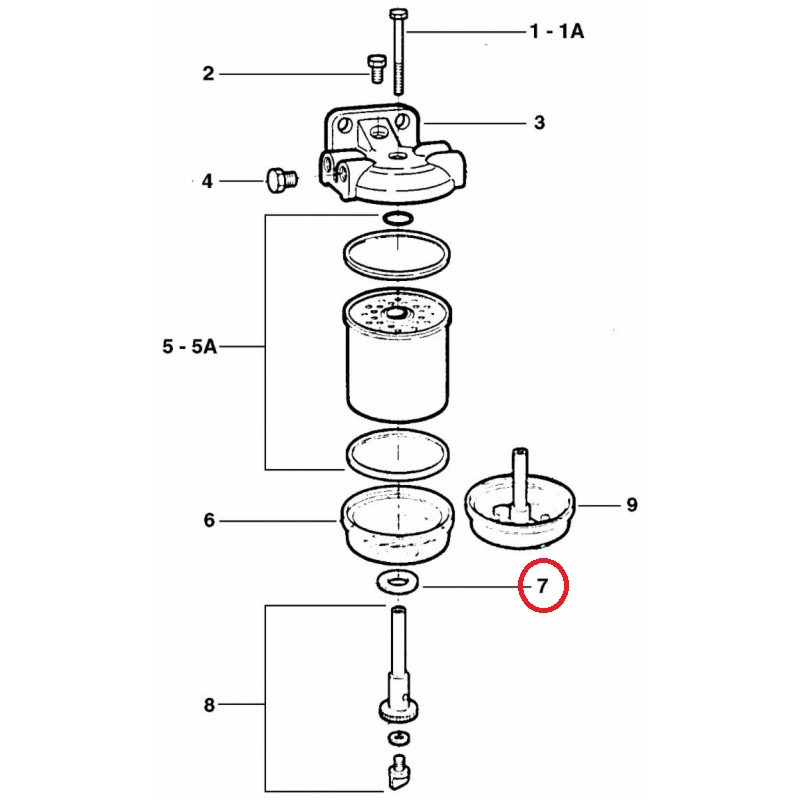 1 - 1A
2
3
4
5 - 5A
6
9
7
8