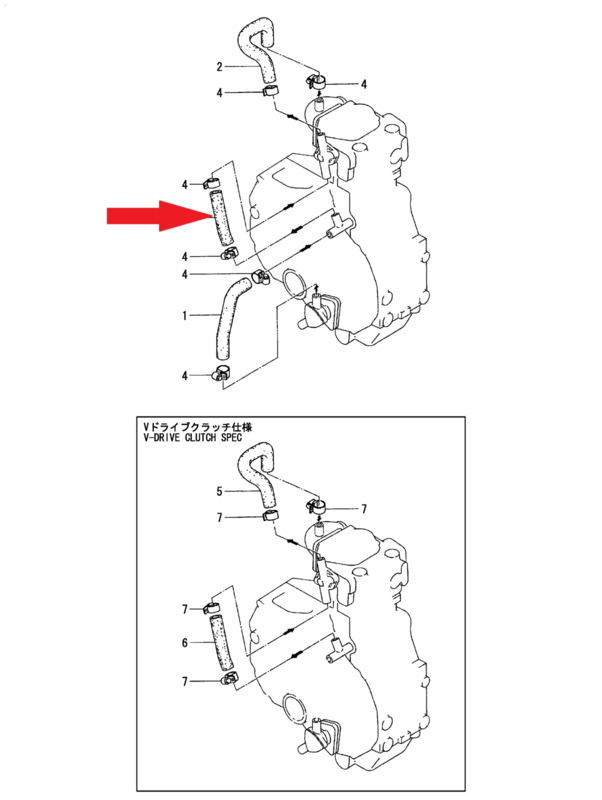 2
4
4
4
4
4
1
4

Vドライブクラッチ仕様
V-DRIVE CLUTCH SPEC

5
7
7
7
6
7