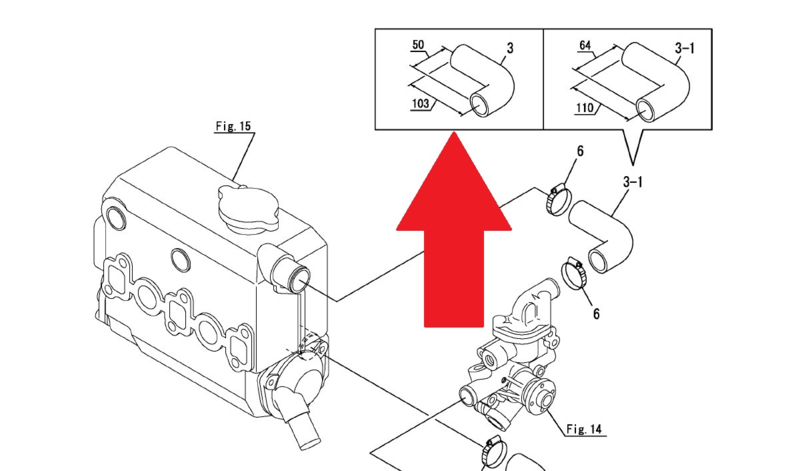 50
3
103
64
3-1
110
Fig. 15
6
3-1
6
Fig. 14