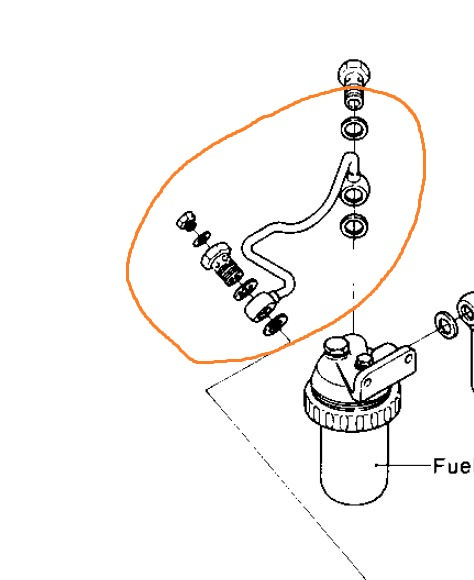 Fuel