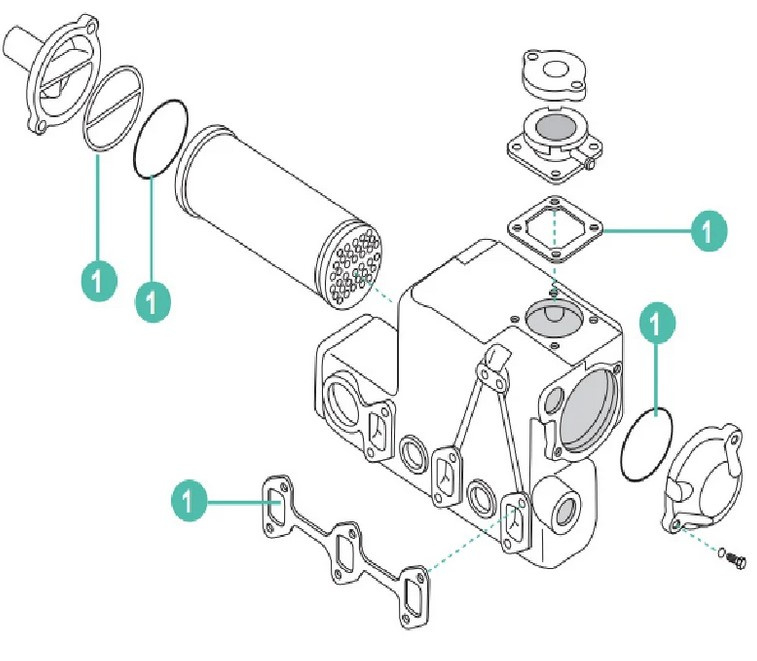 1
1
1
1
1