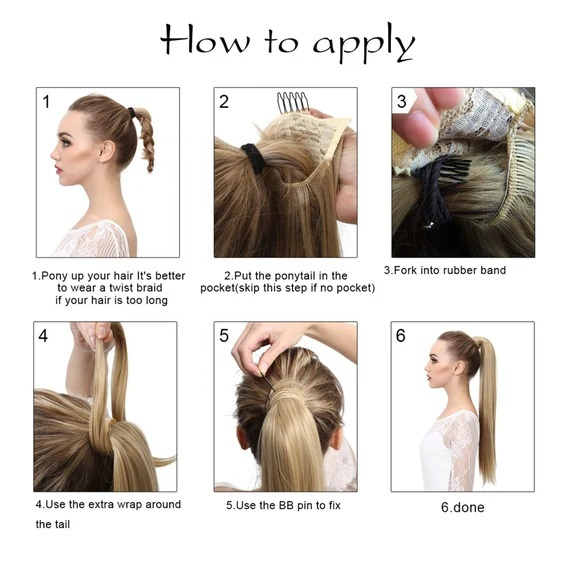 How to apply

1

1.Pony up your hair It's better to wear a twist braid if your hair is too long

2

2.Put the ponytail in the pocket(skip this step if no pocket)

3

3.Fork into rubber band

4

4.Use the extra wrap around the tail

5

5.Use the BB pin to fix

6

6.done