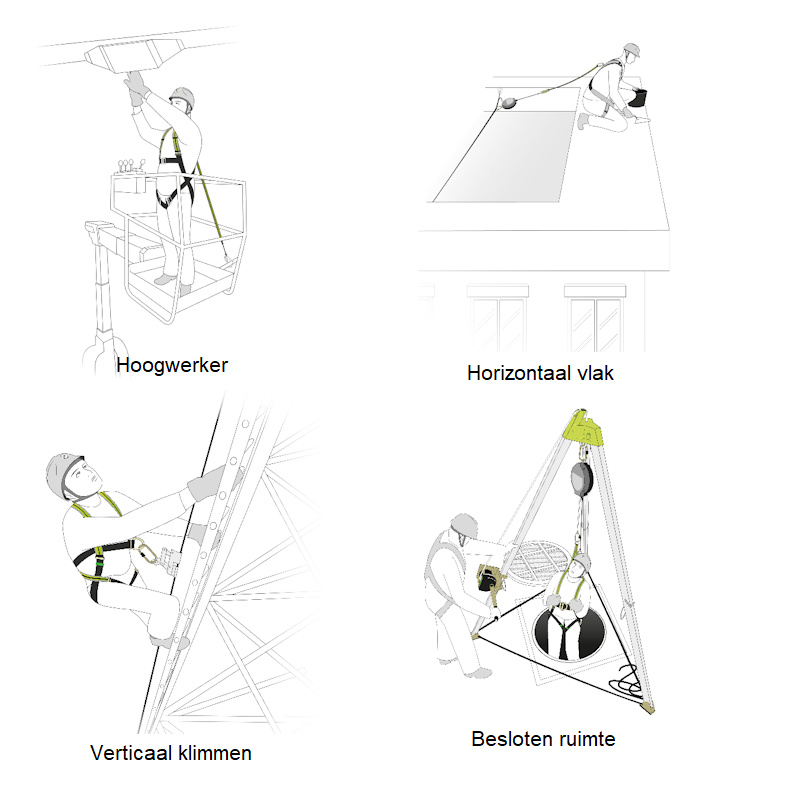 Hoogwerker

Horizontaal vlak

Verticaal klimmen

Besloten ruimte