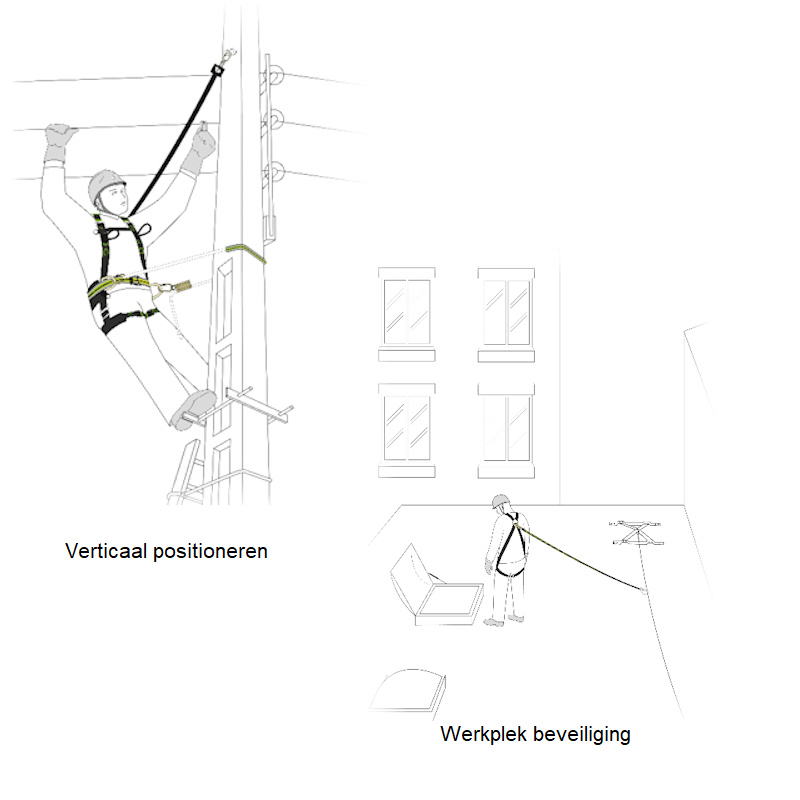 Verticaal positioneren

Werkplek beveiliging