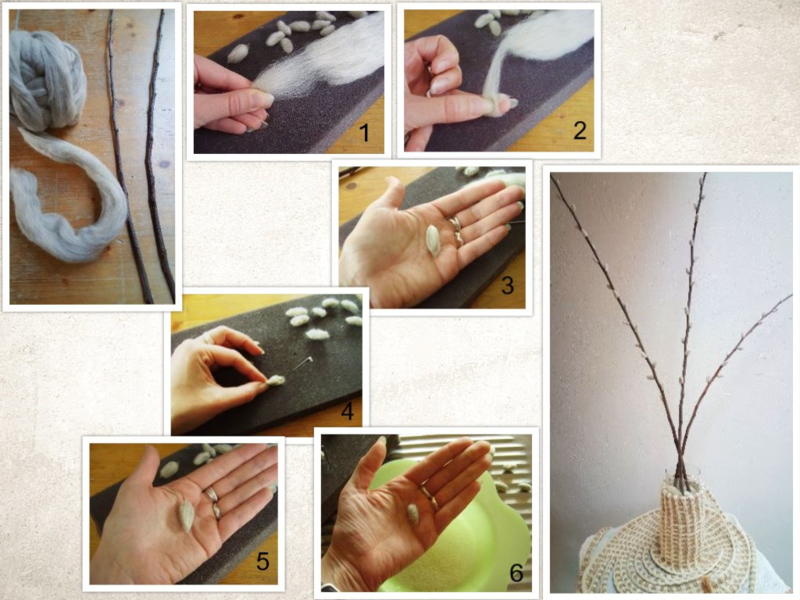 1

2

3

4

5

6