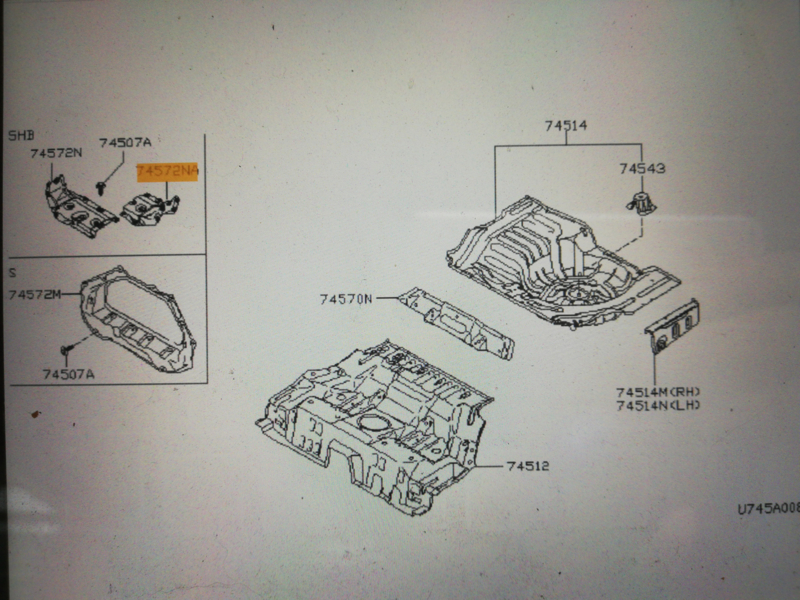 SHB
74572N
74507A
74572NA

S
74572M
74507A

74514
74543
74570N
74514M(RH)
74514N(LH)
74512

U745A008