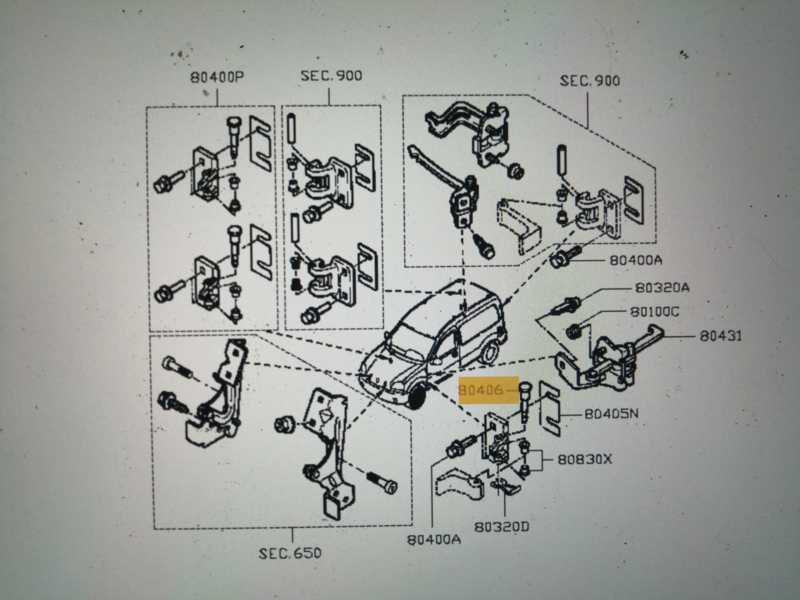 80400P
SEC.900
SEC.900
80400A
80320A
80100C
80431
80406
80405N
80830X
80320D
80400A
SEC.650