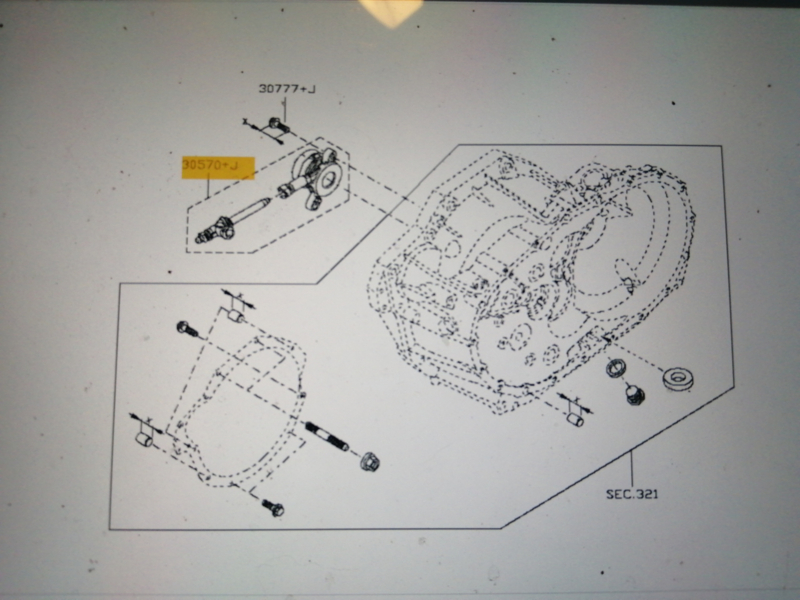 30777+J

30570+J

SEC.321