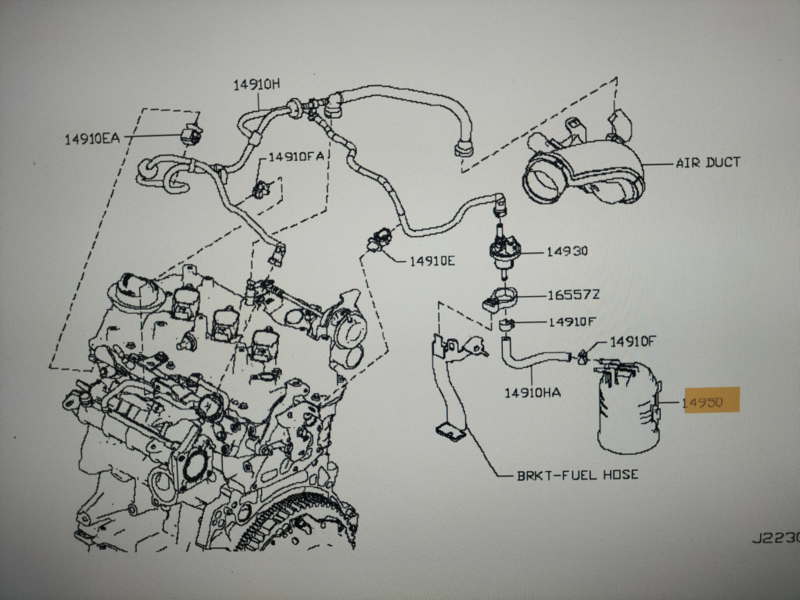 14910H
14910EA
14910FA
AIR DUCT
14910E
14930
16557Z
14910F
14910F
14910HA
14950
BRKT-FUEL HOSE
J2230