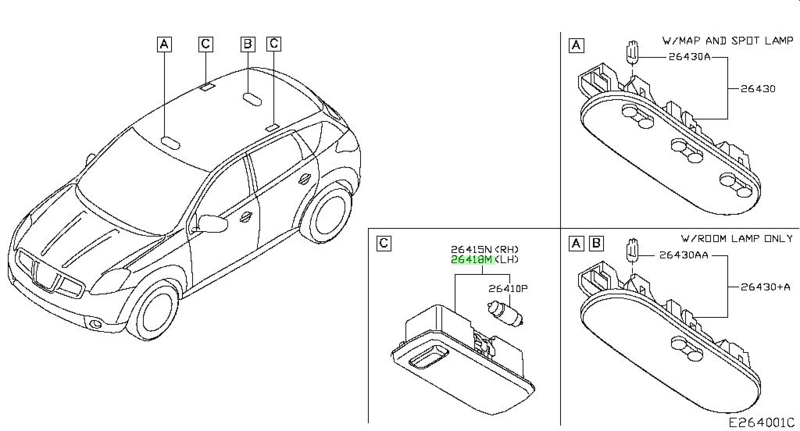 A C B C

A
W/MAP AND SPOT LAMP
26430A
26430

C
26415N (RH)
26418M (LH)
26410P

A B
W/ROOM LAMP ONLY
26430AA
26430+A

E264001C