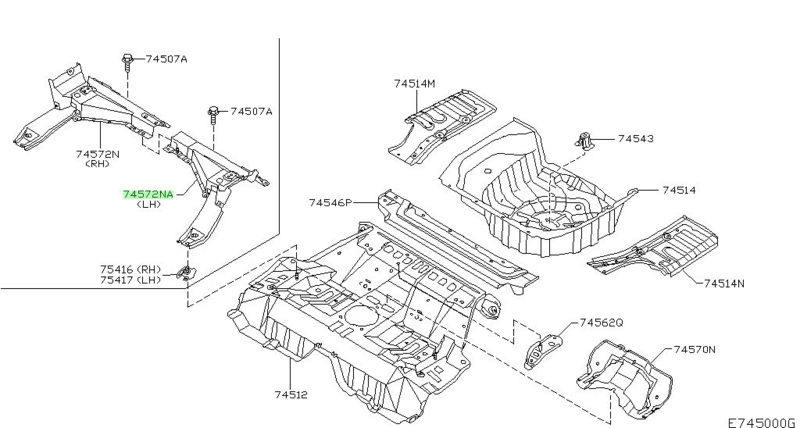 74507A
74507A
74572N
(RH)
74572NA
(LH)
75416 (RH)
75417 (LH)
74514M
74543
74514
74546P
74514N
74562Q
74570N
74512
E745000G