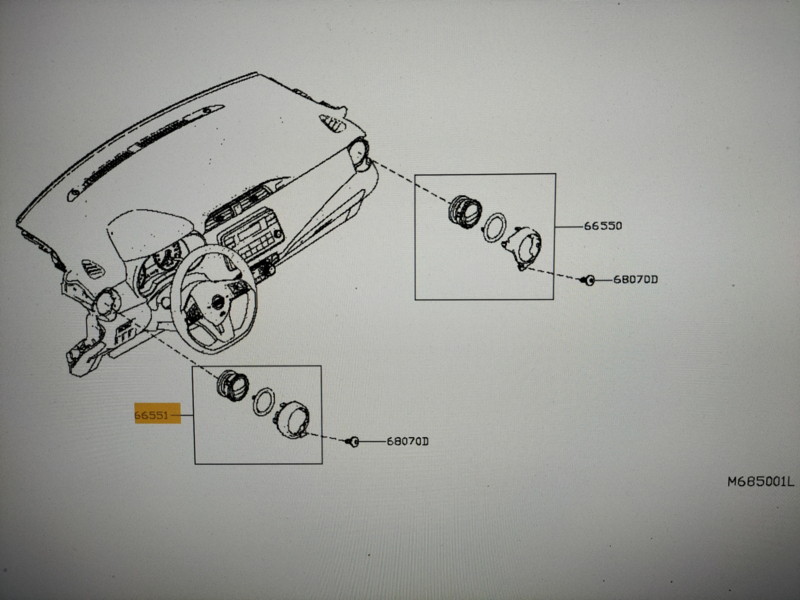 66550

68070D

66551

68070D

M685001L