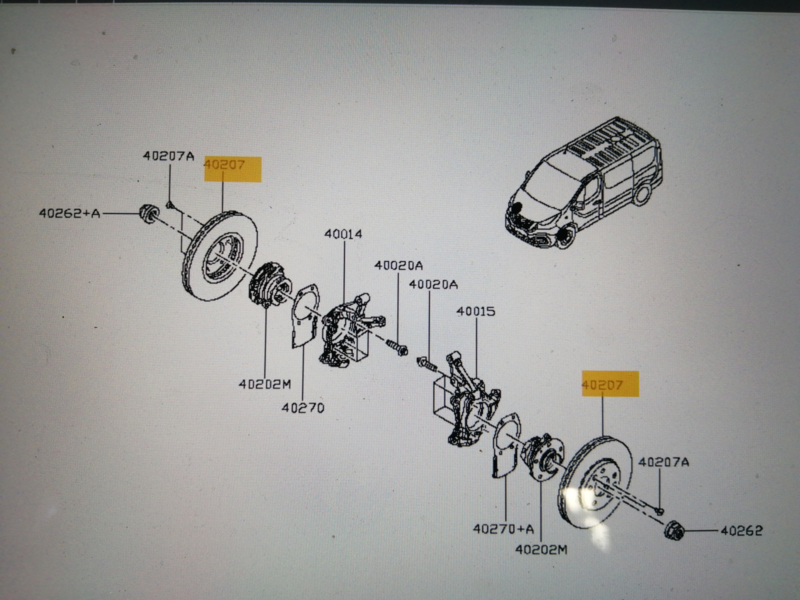 40207A
40207
40262+A
40014
40020A
40020A
40015
40202M
40270
40207
40207A
40270+A
40202M
40262