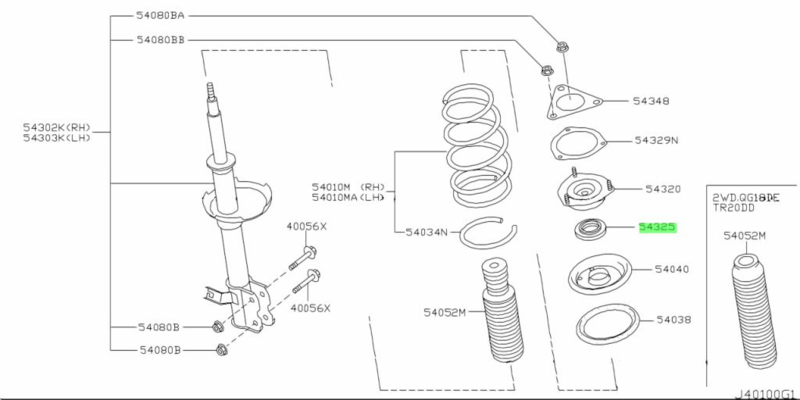 54080BA
54080BB
54302K(RH)
54303K(LH)
40056X
40056X
54080B
54080B
54010M (RH)
54010MA(LH)
54034N
54052M
54348
54329N
54320
54325
54040
54038
2WD.QG18DE
TR20DD
54052M
J40100G1