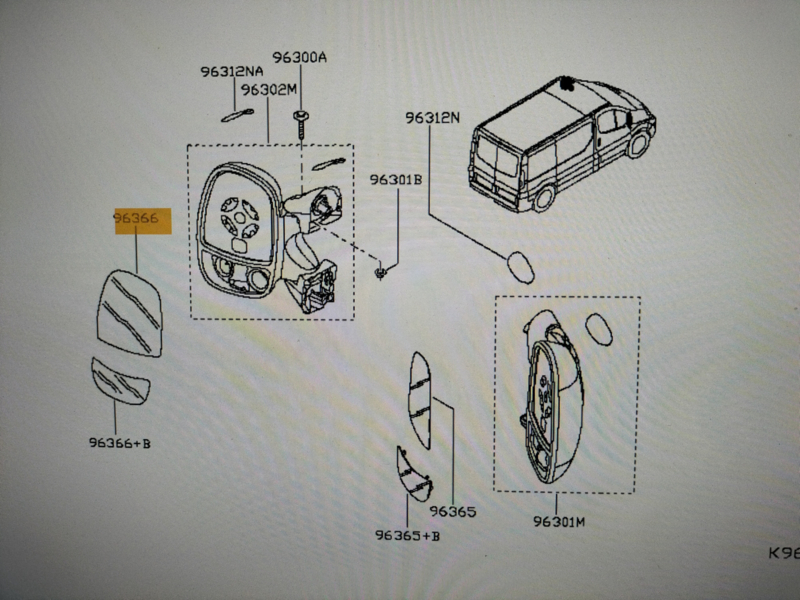 96312NA
96300A
96302M
96312N
96301B
96366
96366+B
96365
96365+B
96301M
K96