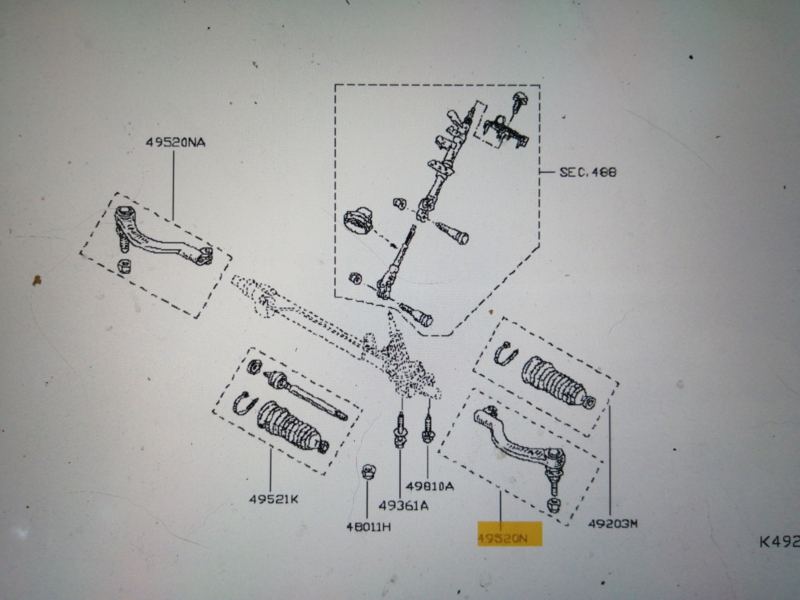 49520NA

SEC.488

49521K

48011H

49361A

49810A

49520N

49203M

K492