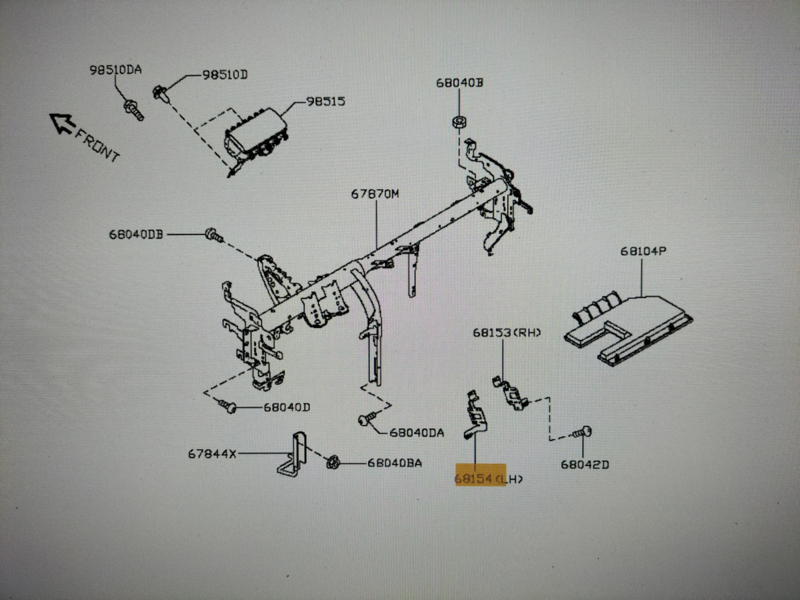 98510DA
98510D
98515
FRONT
68040B
67870M
68040DB
68104P
68153(RH)
68040D
68040DA
67844X
68040BA
68154(LH)
68042D