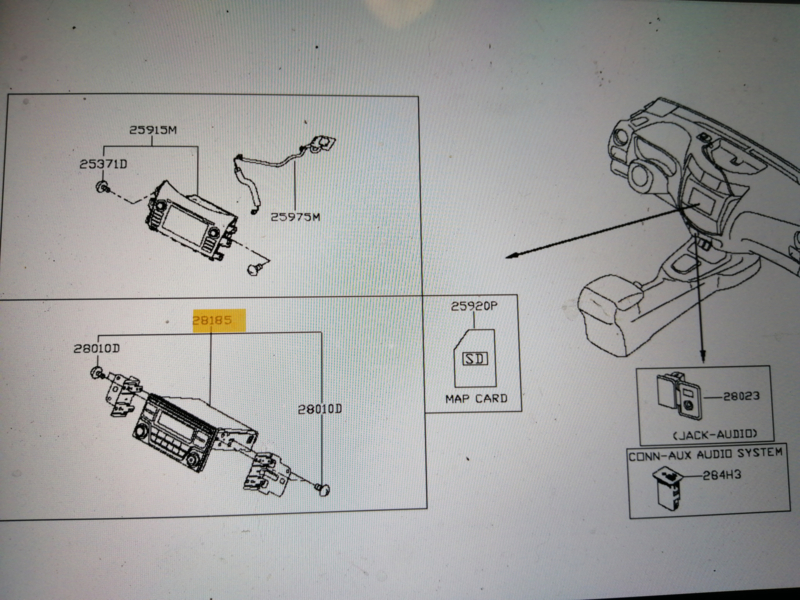 25915M
25371D
25975M
28185
28010D
28010D
25920P
SD
MAP CARD
28023
(JACK-AUDIO)
CONN-AUX AUDIO SYSTEM
284H3