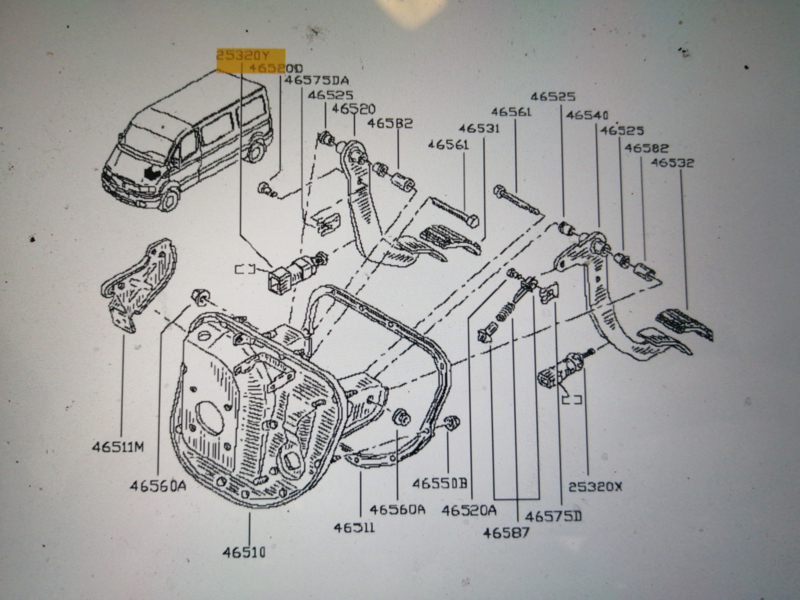 25320Y
46520D
46575DA
46525
46520
46582
46561
46531
46561
46525
46540
46525
46582
46532
46511M
46560A
46510
46511
46560A
46550B
46520A
46587
46575D
25320X