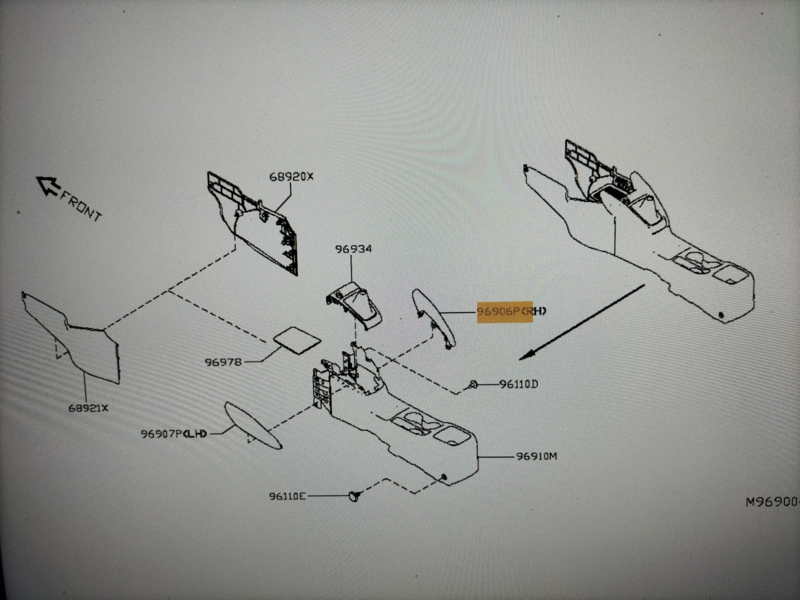 FRONT

68920X

96934

96906P(RH)

96978

96110D

68921X

96907P(LH)

96910M

96110E

M96900