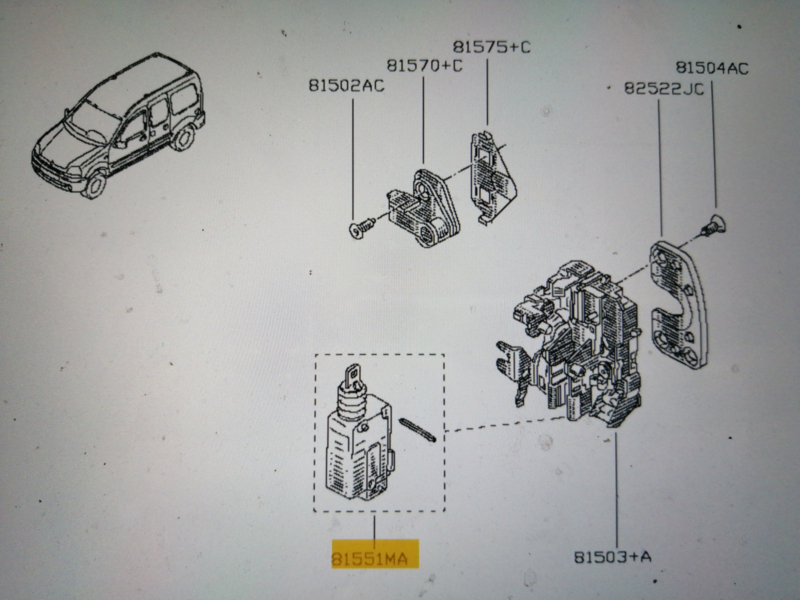 81575+C
81570+C
81502AC
81504AC
82522JC
81551MA
81503+A