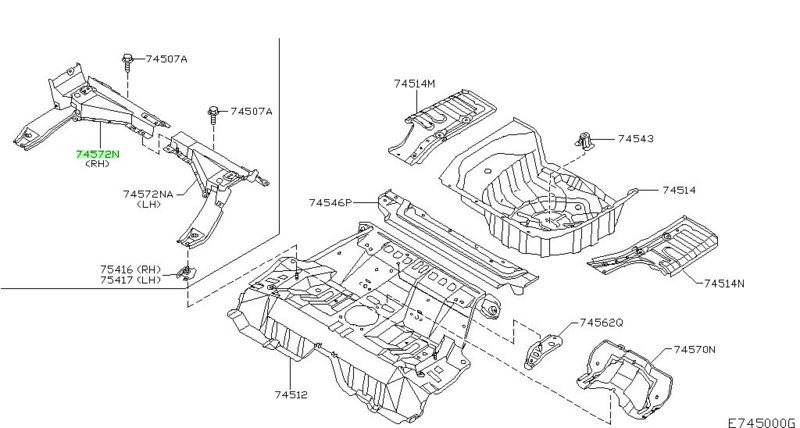 74507A
74507A
74572N
(RH)
74572NA
(LH)
75416 (RH)
75417 (LH)
74514M
74543
74514
74546P
74514N
74562Q
74570N
74512
E745000G