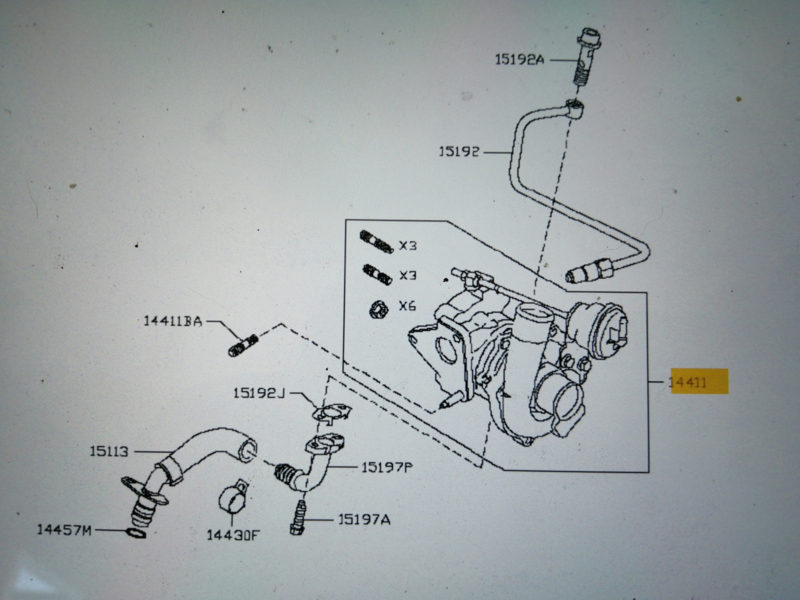 15192A

15192

X3

X3

X6

14411BA

14411

15192J

15113

15197P

14457M

14430F

15197A