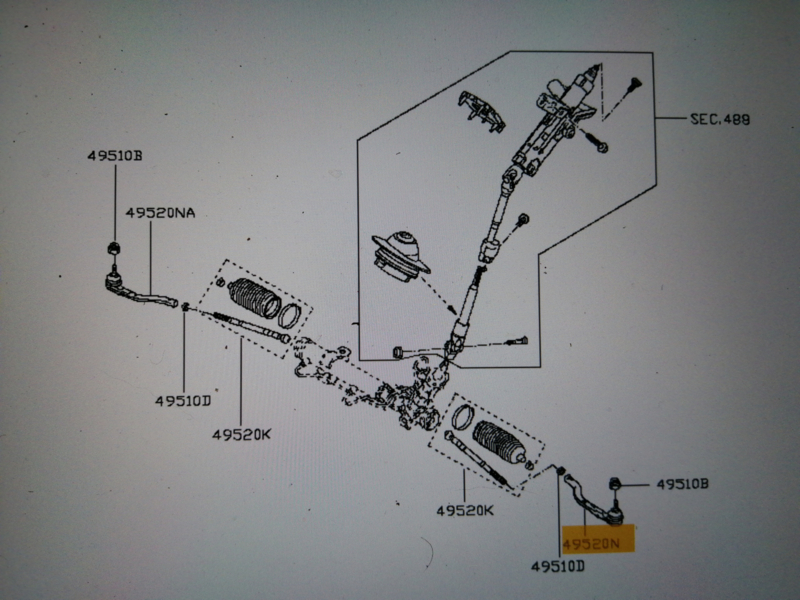 SEC.488

49510B

49520NA

49510D

49520K

49520K

49510B

49520N

49510D