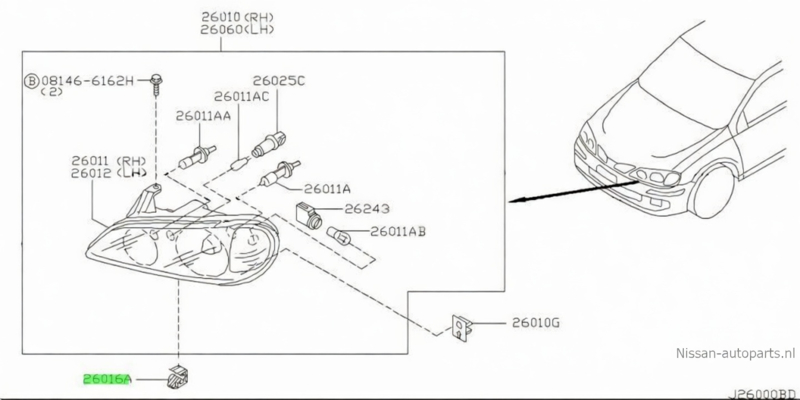 26010 (RH)
26060 (LH)

Ⓑ 08146-6162H
(2)

26025C
26011AC
26011AA
26011 (RH)
26012 (LH)
26011A
26243
26011AB
26010G
26016A

Nissan-autoparts.nl

J26000BD