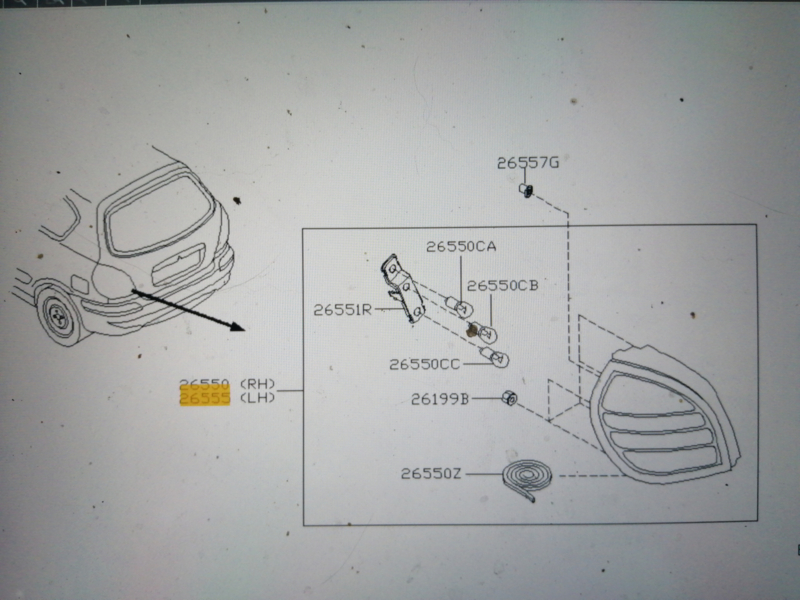 26557G

26550CA

26550CB

26551R

26550CC

26550 (RH)
26555 (LH)

26199B

26550Z