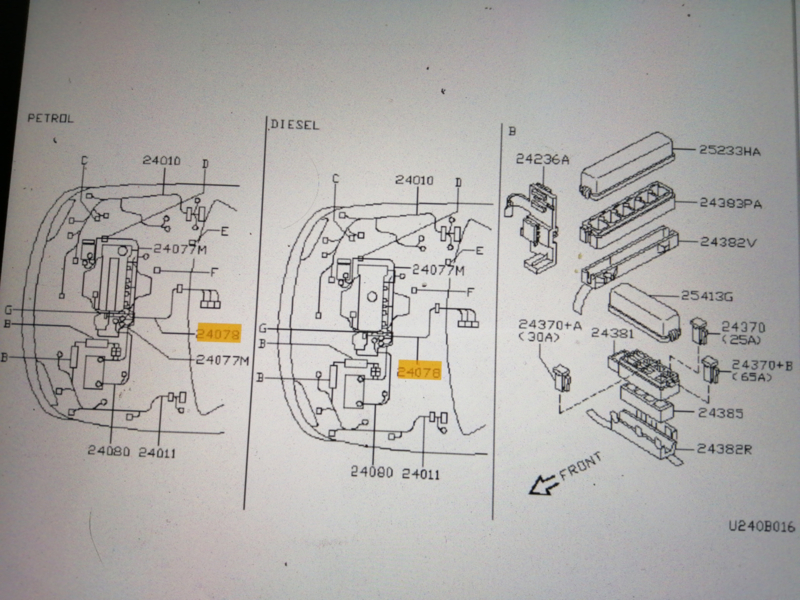 PETROL

C
24010
D
E
24077M
F
G
B
24078
B
24077M
24080 24011

DIESEL

C
24010
D
E
24077M
F
G
B
24078
B
24080 24011

B

24236A
25233HA
24383PA
24382V
25413G
24370+A (30A)
24381
24370 (25A)
24370+B (65A)
24385
24382R
FRONT

U240B016