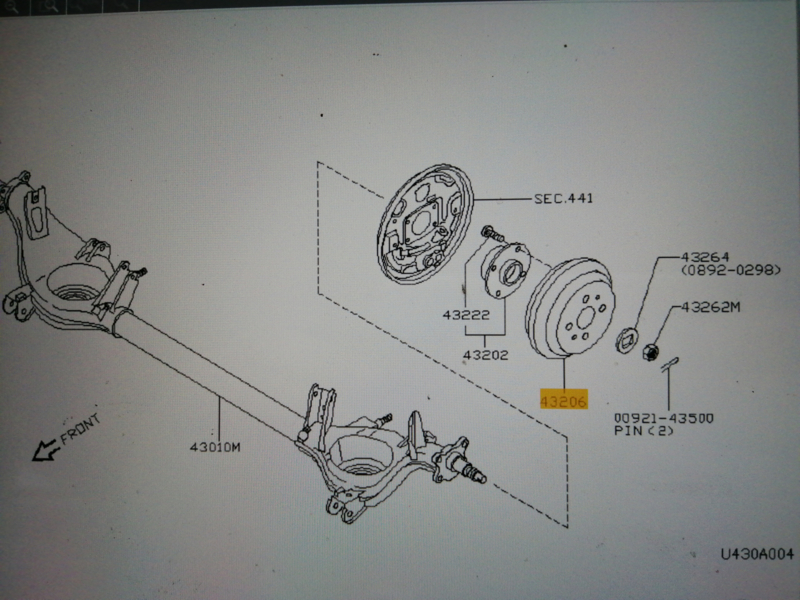 SEC.441

43264
(0892-0298)

43262M

43222

43202

43206

00921-43500
PIN (2)

FRONT

43010M

U430A004