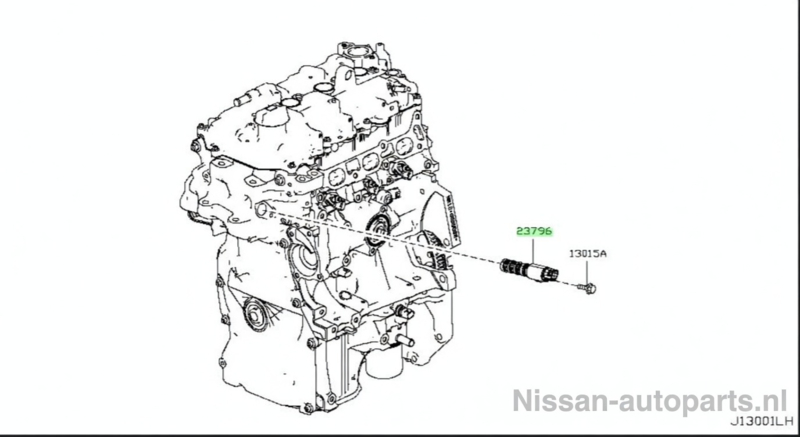 23796

13015A

Nissan-autoparts.nl

J13001LH