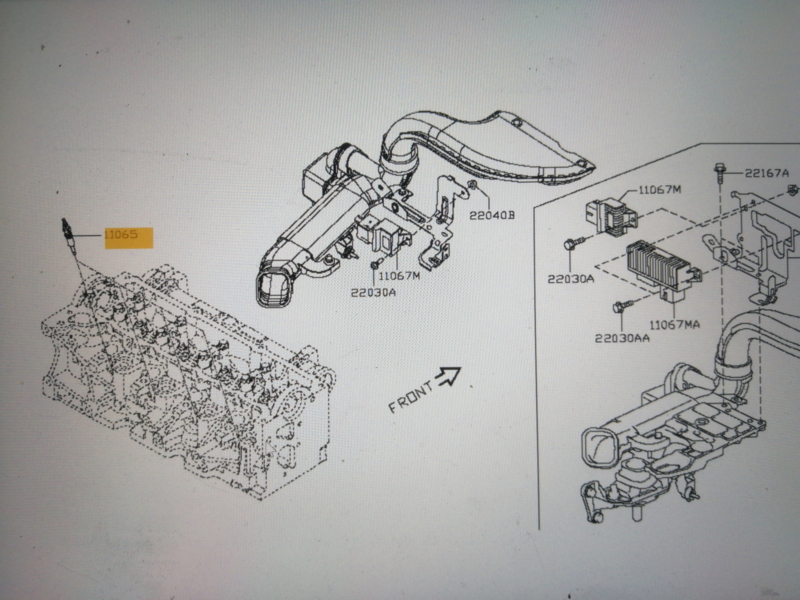 11065

22040B

11067M

22030A

FRONT

22167A

11067M

22030A

11067MA

22030AA